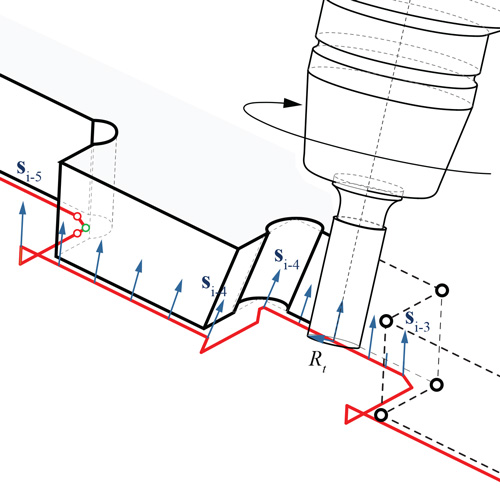 $\mathbf{s}_{i-5}$

$\mathbf{s}_{i-4}$

$\mathbf{s}_{i-4}$

$\mathbf{s}_{i-3}$

$R_t$